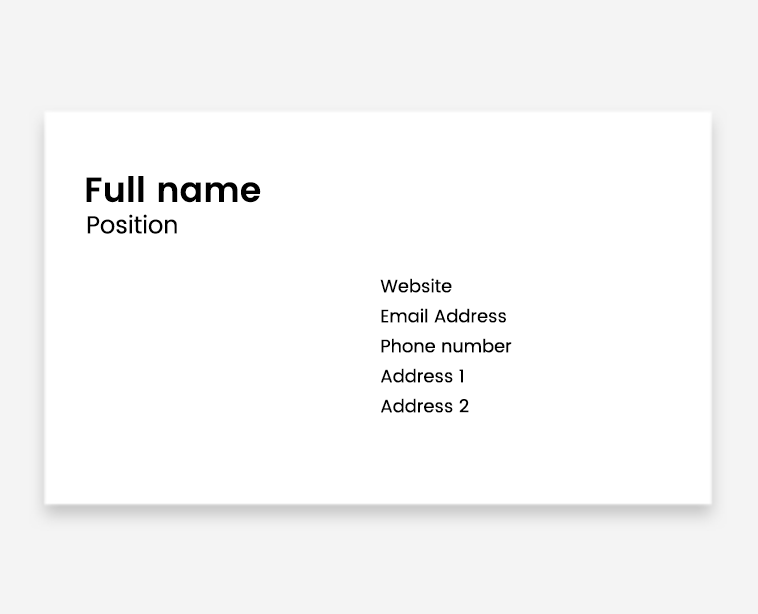 Full name
Position

Website
Email Address
Phone number
Address 1
Address 2